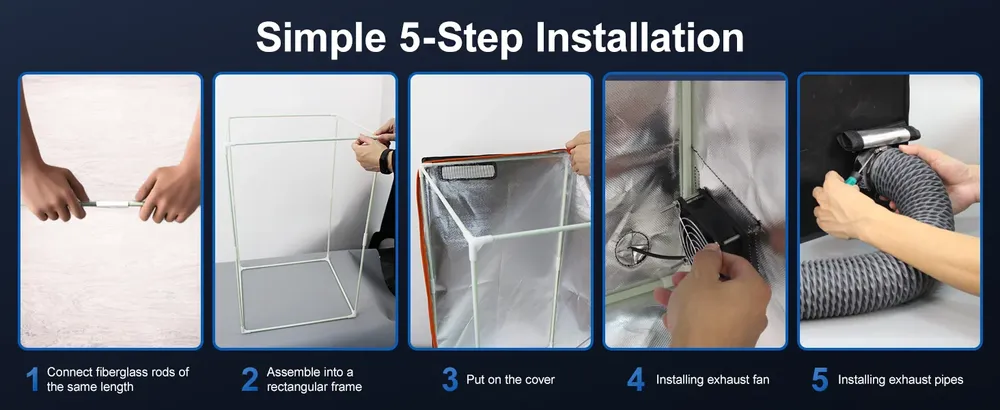 Simple 5-Step Installation

1 Connect fiberglass rods of the same length

2 Assemble into a rectangular frame

3 Put on the cover

4 Installing exhaust fan

5 Installing exhaust pipes