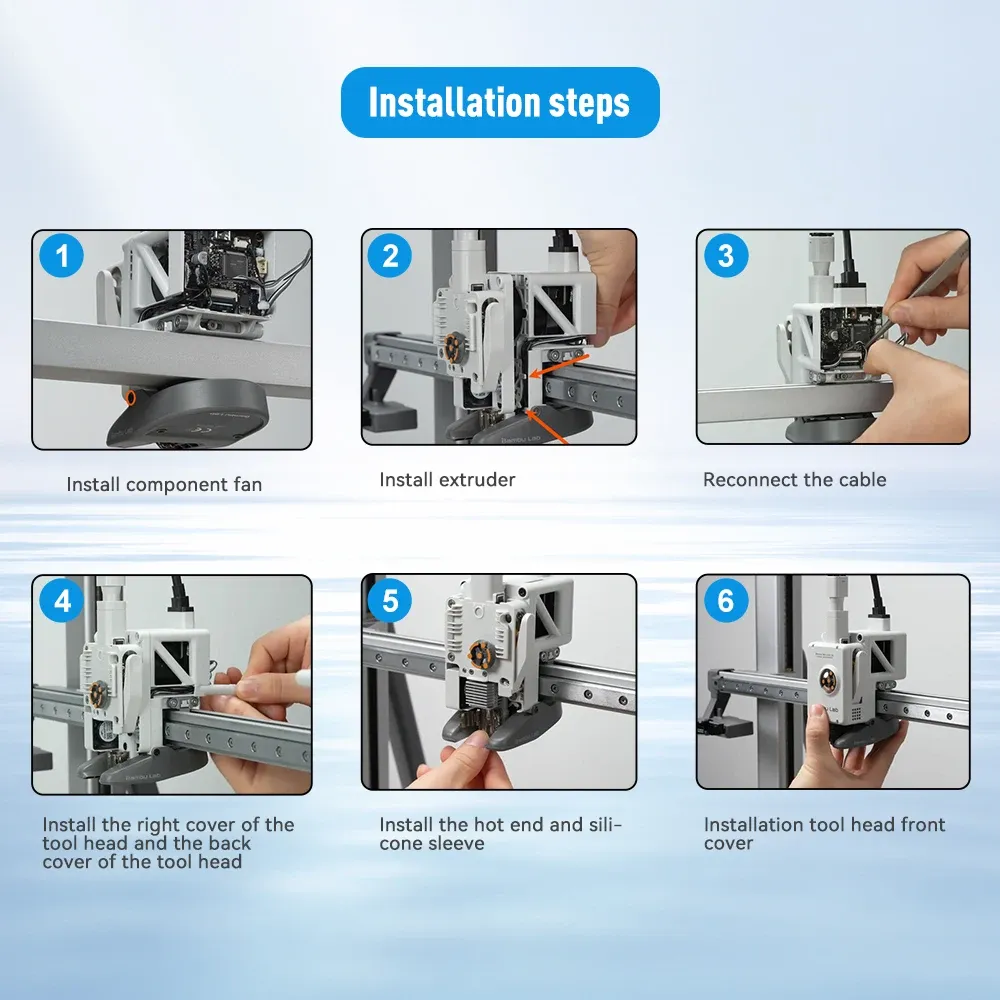 Installation steps

1

Install component fan

2

Install extruder

3

Reconnect the cable

4

Install the right cover of the tool head and the back cover of the tool head

5

Install the hot end and silicone sleeve

6

Installation tool head front cover